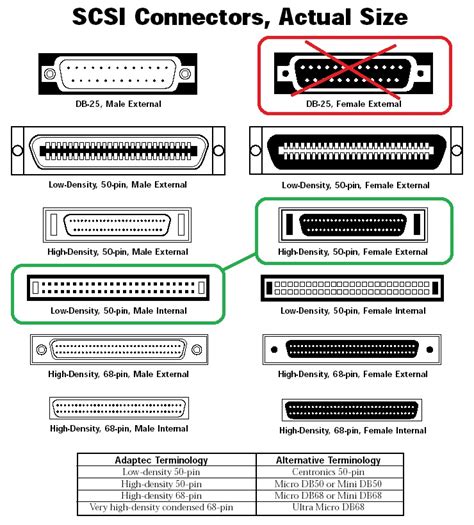 SCSI Connectors, Actual Size

DB-25, Male External

DB-25, Female External

Low-Density, 50-pin, Male External

Low-Density, 50-pin, Female External

High-Density, 50-pin, Male External

High-Density, 50-pin, Female External

Low-Density, 50-pin, Male Internal

Low-Density, 50-pin, Female Internal

High-Density, 68-pin, Male External

High-Density, 68-pin, Female External

High-Density, 68-pin, Male Internal

High-Density, 68-pin, Female Internal

| Adaptec Terminology | Alternative Terminology |
|---|---|
| Low-density 50-pin | Centronics 50-pin |
| High-density 50-pin | Micro DB50 or Mini DB50 |
| High-density 68-pin | Micro DB68 or Mini DB68 |
| Very high-density condensed 68-pin | Ultra Micro DB68 |