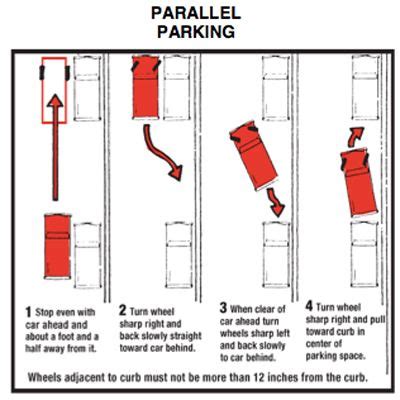 PARALLEL
PARKING

1 Stop even with car ahead and about a foot and a half away from it.

2 Turn wheel sharp right and back slowly straight toward car behind.

3 When clear of car ahead turn wheels sharp left and back slowly to car behind.

4 Turn wheel sharp right and pull toward curb in center of parking space.

Wheels adjacent to curb must not be more than 12 inches from the curb.