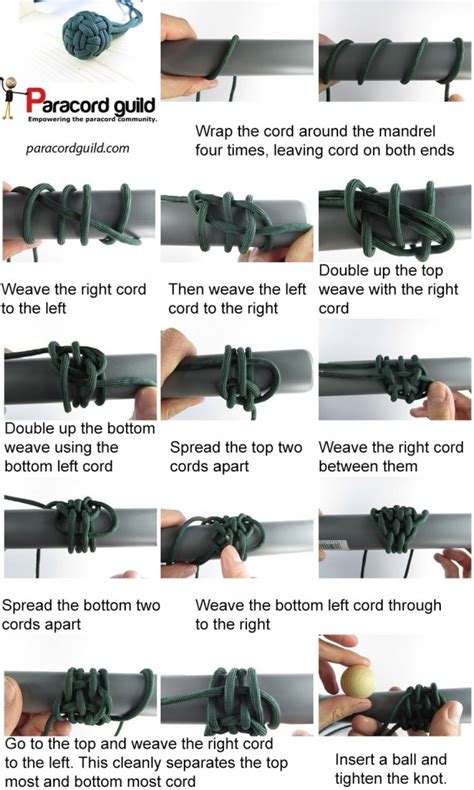 Paracord guild
Empowering the paracord community.

paracordguild.com

Wrap the cord around the mandrel four times, leaving cord on both ends

Weave the right cord to the left

Then weave the left cord to the right

Double up the top weave with the right cord

Double up the bottom weave using the bottom left cord

Spread the top two cords apart

Weave the right cord between them

Spread the bottom two cords apart

Weave the bottom left cord through to the right

Go to the top and weave the right cord to the left. This cleanly separates the top most and bottom most cord

Insert a ball and tighten the knot.