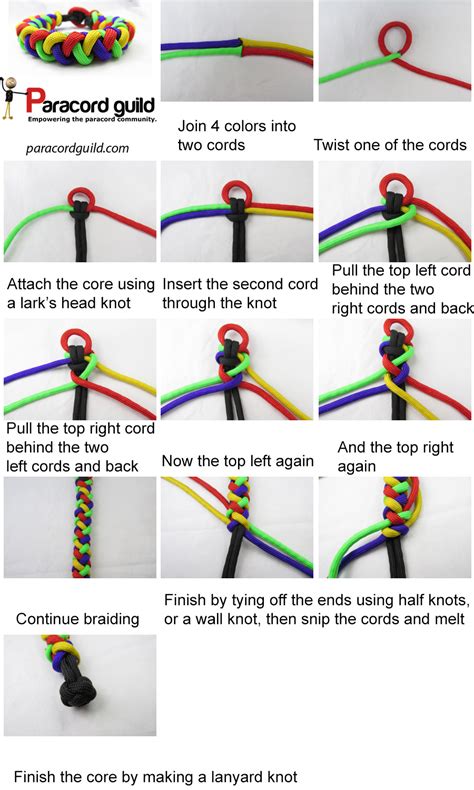 Paracord guild
Empowering the paracord community.

paracordguild.com

Join 4 colors into two cords

Twist one of the cords

Attach the core using a lark's head knot

Insert the second cord through the knot

Pull the top left cord behind the two right cords and back

Pull the top right cord behind the two left cords and back

Now the top left again

And the top right again

Continue braiding

Finish by tying off the ends using half knots, or a wall knot, then snip the cords and melt

Finish the core by making a lanyard knot