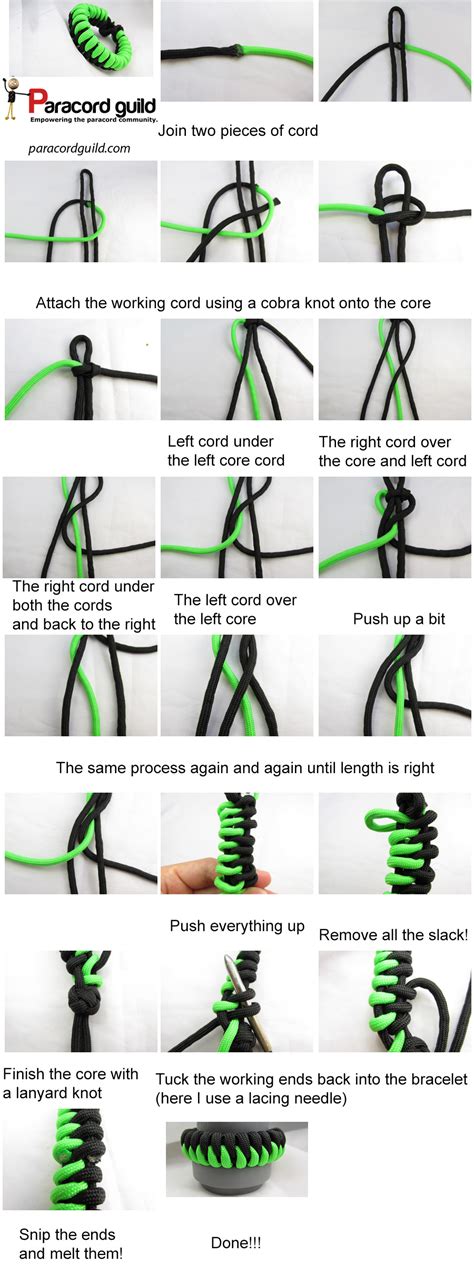 Paracord guild
Empowering the paracord community.

paracordguild.com

Join two pieces of cord

Attach the working cord using a cobra knot onto the core

Left cord under the left core cord

The right cord over the core and left cord

The right cord under both the cords and back to the right

The left cord over the left core

Push up a bit

The same process again and again until length is right

Push everything up

Remove all the slack!

Finish the core with a lanyard knot

Tuck the working ends back into the bracelet (here I use a lacing needle)

Snip the ends and melt them!

Done!!!