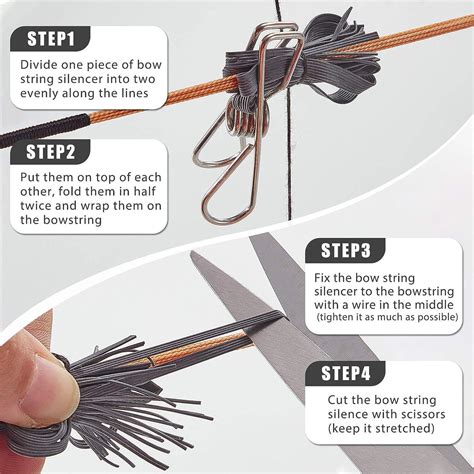 STEP1

Divide one piece of bow string silencer into two evenly along the lines

STEP2

Put them on top of each other, fold them in half twice and wrap them on the bowstring

STEP3

Fix the bow string silencer to the bowstring with a wire in the middle (tighten it as much as possible)

STEP4

Cut the bow string silence with scissors (keep it stretched)