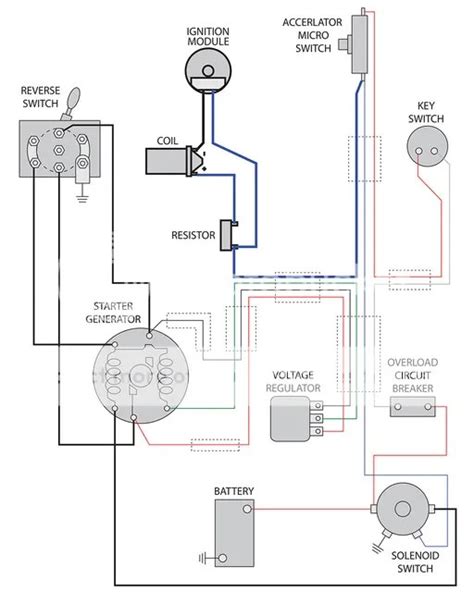 IGNITION MODULE

ACCERLATOR MICRO SWITCH

REVERSE SWITCH

KEY SWITCH

COIL

RESISTOR

STARTER GENERATOR

VOLTAGE REGULATOR

OVERLOAD CIRCUIT BREAKER

BATTERY

SOLENOID SWITCH