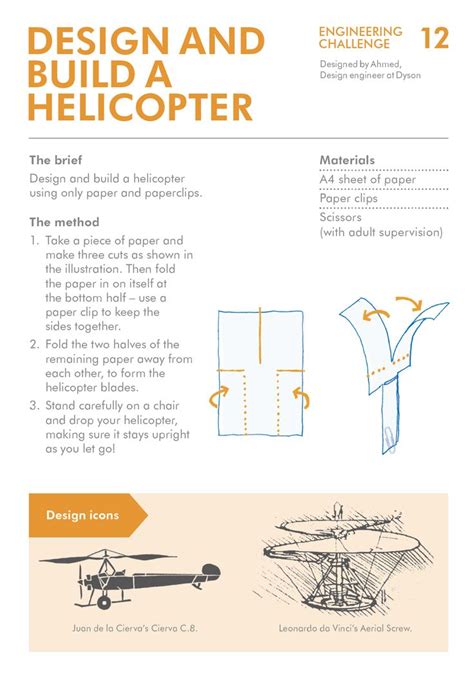 DESIGN AND BUILD A HELICOPTER

ENGINEERING CHALLENGE 12

Designed by Ahmed, Design engineer at Dyson

The brief

Design and build a helicopter using only paper and paperclips.

The method

1. Take a piece of paper and make three cuts as shown in the illustration. Then fold the paper in on itself at the bottom half – use a paper clip to keep the sides together.
2. Fold the two halves of the remaining paper away from each other, to form the helicopter blades.
3. Stand carefully on a chair and drop your helicopter, making sure it stays upright as you let go!

Materials

A4 sheet of paper

Paper clips

Scissors (with adult supervision)

Design icons

Juan de la Cierva's Cierva C.8.

Leonardo da Vinci's Aerial Screw.