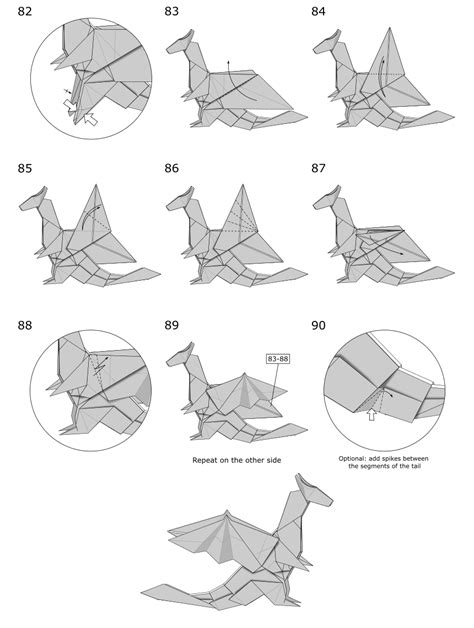 82

83

84

85

86

87

88

89

83-88

Repeat on the other side

90

Optional: add spikes between the segments of the tail