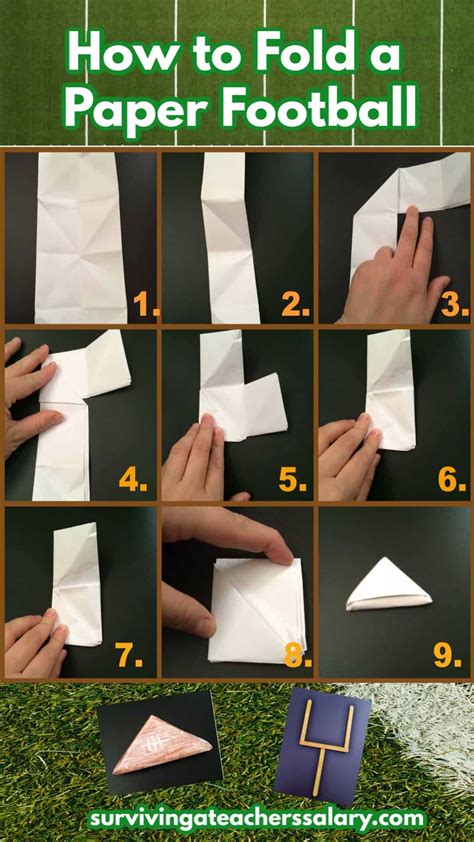 How to Fold a Paper Football

1.

2.

3.

4.

5.

6.

7.

8.

9.

survivingateacherssalary.com