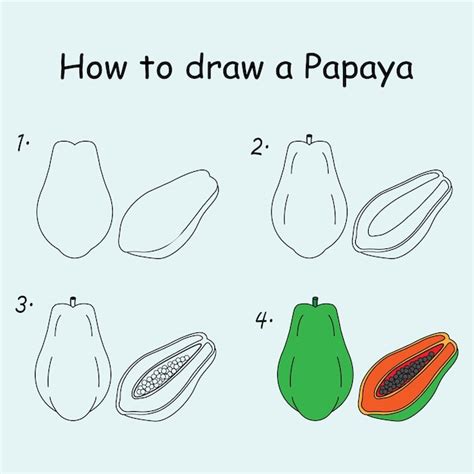 How to draw a Papaya

1.

2.

3.

4.