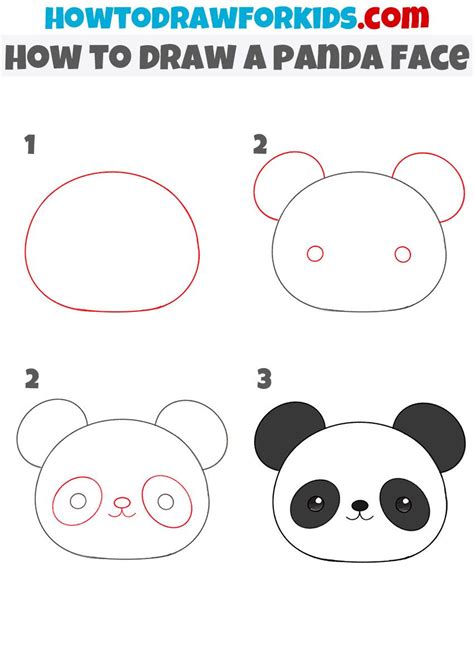 HOWTODRAWFORKIDS.com
HOW TO DRAW A PANDA FACE

1

2

2

3