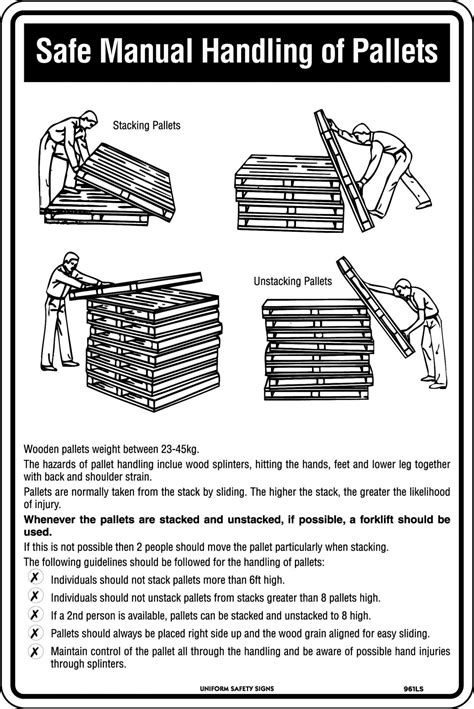 Safe Manual Handling of Pallets

Stacking Pallets

Unstacking Pallets

Wooden pallets weight between 23-45kg.

The hazards of pallet handling inclue wood splinters, hitting the hands, feet and lower leg together with back and shoulder strain.

Pallets are normally taken from the stack by sliding. The higher the stack, the greater the likelihood of injury.

Whenever the pallets are stacked and unstacked, if possible, a forklift should be used.

If this is not possible then 2 people should move the pallet particularly when stacking.

The following guidelines should be followed for the handling of pallets:

✗ Individuals should not stack pallets more than 6ft high.

✗ Individuals should not unstack pallets from stacks greater than 8 pallets high.

✗ If a 2nd person is available, pallets can be stacked and unstacked to 8 high.

✗ Pallets should always be placed right side up and the wood grain aligned for easy sliding.

✗ Maintain control of the pallet all through the handling and be aware of possible hand injuries through splinters.

UNIFORM SAFETY SIGNS

961LS