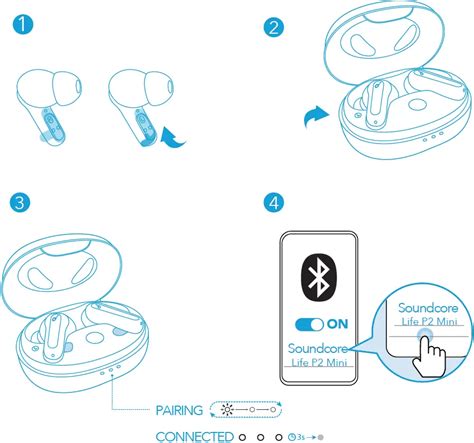 1

2

3

4

ON

Soundcore
Life P2 Mini

Soundcore
Life P2 Mini

PAIRING

CONNECTED

3s