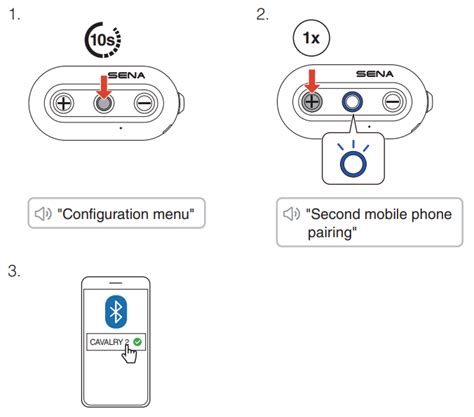 1.

10s

SENA

"Configuration menu"

2.

1x

SENA

"Second mobile phone pairing"

3.

CAVALRY 2