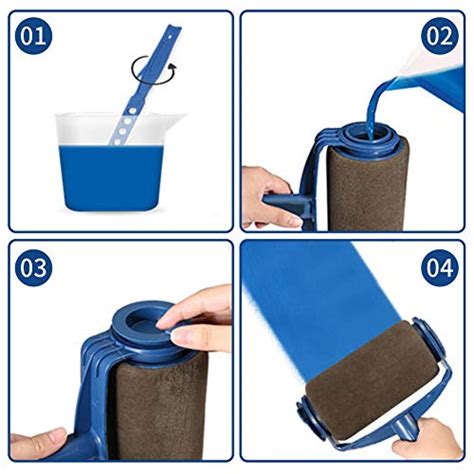 01

02

03

04