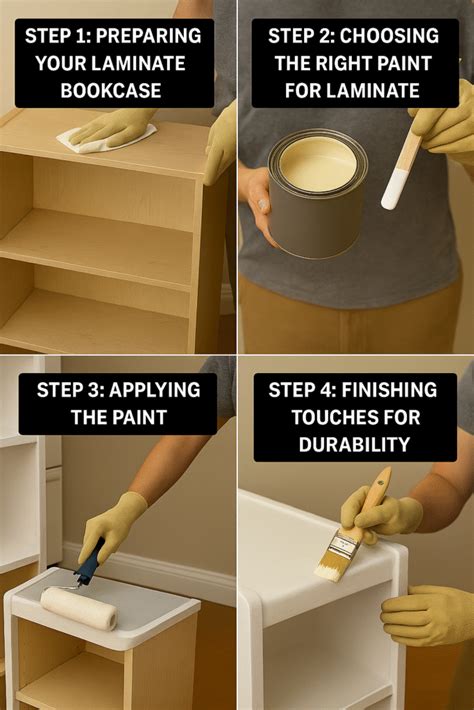 STEP 1: PREPARING YOUR LAMINATE BOOKCASE

STEP 2: CHOOSING THE RIGHT PAINT FOR LAMINATE

STEP 3: APPLYING THE PAINT

STEP 4: FINISHING TOUCHES FOR DURABILITY