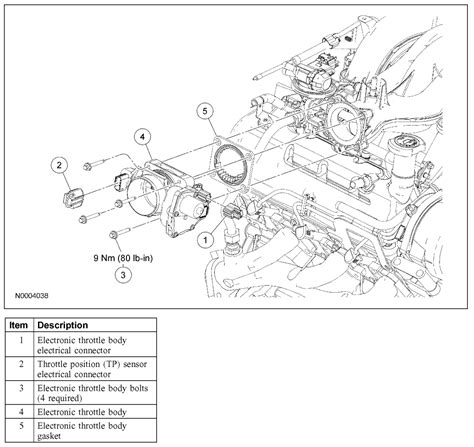 5

4

2

1

9 Nm (80 lb-in)

3

N0004038

| Item | Description |
|---|---|
| 1 | Electronic throttle body electrical connector |
| 2 | Throttle position (TP) sensor electrical connector |
| 3 | Electronic throttle body bolts (4 required) |
| 4 | Electronic throttle body |
| 5 | Electronic throttle body gasket |