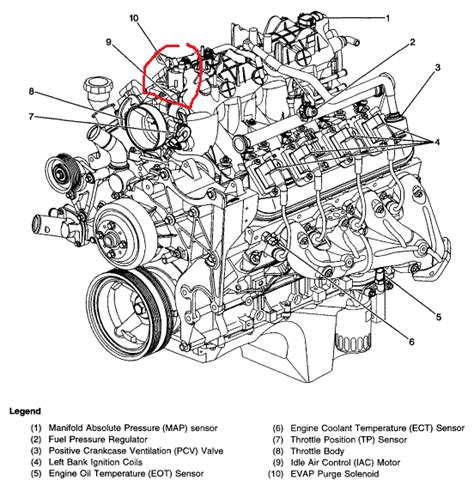 10
9
8
7
1
2
3
4
5
6

Legend

(1) Manifold Absolute Pressure (MAP) sensor
(2) Fuel Pressure Regulator
(3) Positive Crankcase Ventilation (PCV) Valve
(4) Left Bank Ignition Coils
(5) Engine Oil Temperature (EOT) Sensor

(6) Engine Coolant Temperature (ECT) Sensor
(7) Throttle Position (TP) Sensor
(8) Throttle Body
(9) Idle Air Control (IAC) Motor
(10) EVAP Purge Solenoid