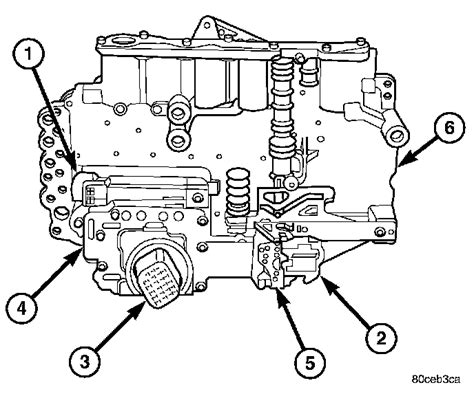 1
6
4
3
5
2
80ceb3ca