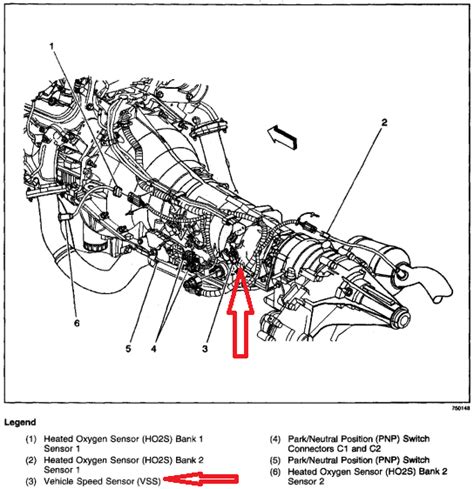 1

2

6

5

4

3

750148

Legend

(1) Heated Oxygen Sensor (HO2S) Bank 1 Sensor 1

(2) Heated Oxygen Sensor (HO2S) Bank 2 Sensor 1

(3) Vehicle Speed Sensor (VSS)

(4) Park/Neutral Position (PNP) Switch Connectors C1 and C2

(5) Park/Neutral Position (PNP) Switch

(6) Heated Oxygen Sensor (HO2S) Bank 2 Sensor 2