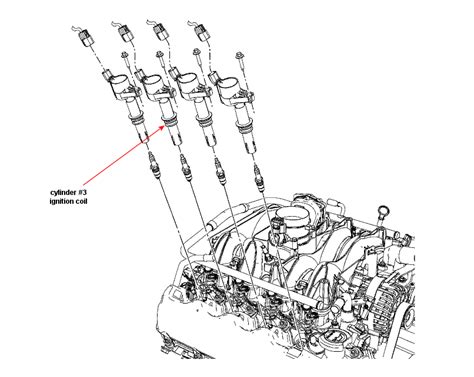 cylinder #3
ignition coil