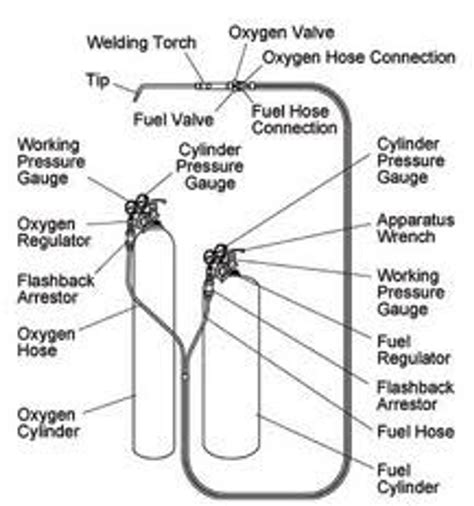 Welding Torch
Oxygen Valve
Oxygen Hose Connection
Tip
Fuel Valve
Fuel Hose Connection
Working Pressure Gauge
Cylinder Pressure Gauge
Oxygen Regulator
Flashback Arrestor
Oxygen Hose
Oxygen Cylinder
Cylinder Pressure Gauge
Apparatus Wrench
Working Pressure Gauge
Fuel Regulator
Flashback Arrestor
Fuel Hose
Fuel Cylinder