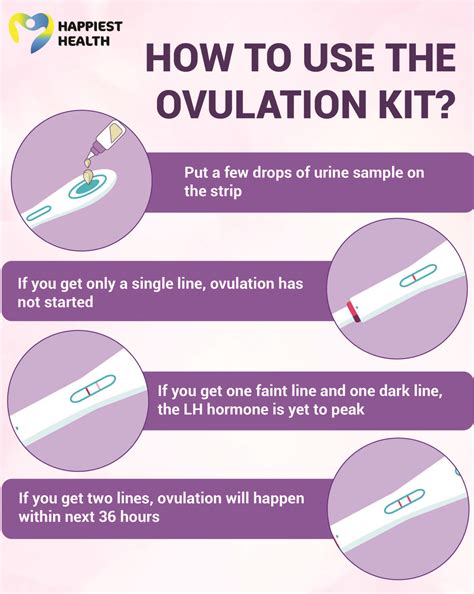 HAPPIEST HEALTH

HOW TO USE THE OVULATION KIT?

Put a few drops of urine sample on the strip

If you get only a single line, ovulation has not started

If you get one faint line and one dark line, the LH hormone is yet to peak

If you get two lines, ovulation will happen within next 36 hours