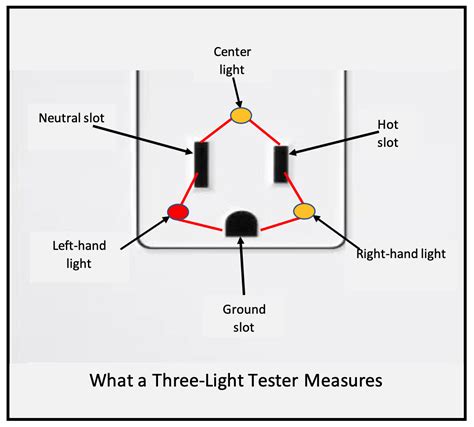 Center light

Neutral slot

Hot slot

Left-hand light

Right-hand light

Ground slot

What a Three-Light Tester Measures