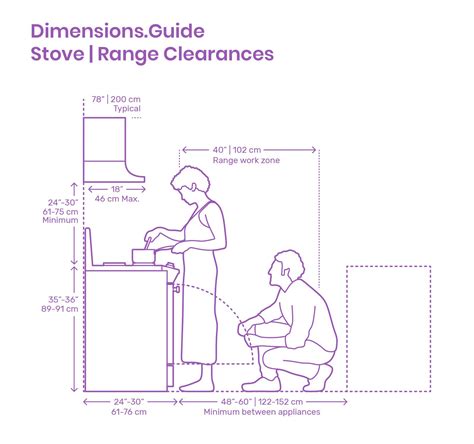 Dimensions.Guide
Stove | Range Clearances

78" | 200 cm
Typical

40" | 102 cm
Range work zone

18"
46 cm Max.

24"-30"
61-75 cm
Minimum

35"-36"
89-91 cm

24"-30"
61-76 cm

48"-60" | 122-152 cm
Minimum between appliances