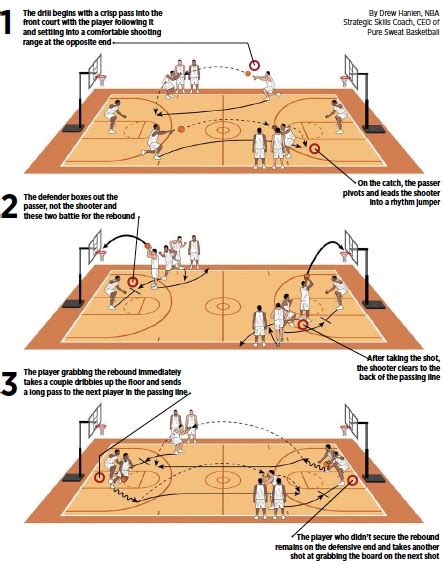 1 The drill begins with a crisp pass into the front court with the player following it and settling into a comfortable shooting range at the opposite end

By Drew Hanlen, NBA Strategic Skills Coach, CEO of Pure Sweat Basketball

On the catch, the passer pivots and leads the shooter into a rhythm jumper

2 The defender boxes out the passer, not the shooter and these two battle for the rebound

After taking the shot, the shooter clears to the back of the passing line

3 The player grabbing the rebound immediately takes a couple dribbles up the floor and sends a long pass to the next player in the passing line

The player who didn't secure the rebound remains on the defensive end and takes another shot at grabbing the board on the next shot