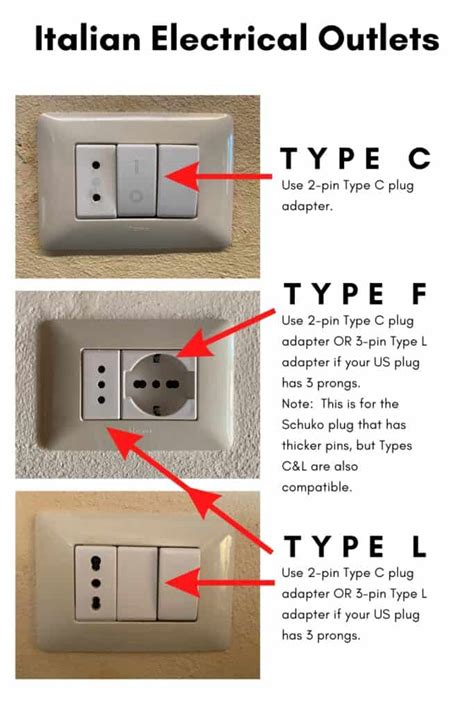 Italian Electrical Outlets

TYPE C
Use 2-pin Type C plug adapter.

TYPE F
Use 2-pin Type C plug adapter OR 3-pin Type L adapter if your US plug has 3 prongs.
Note: This is for the Schuko plug that has thicker pins, but Types C&L are also compatible.

TYPE L
Use 2-pin Type C plug adapter OR 3-pin Type L adapter if your US plug has 3 prongs.