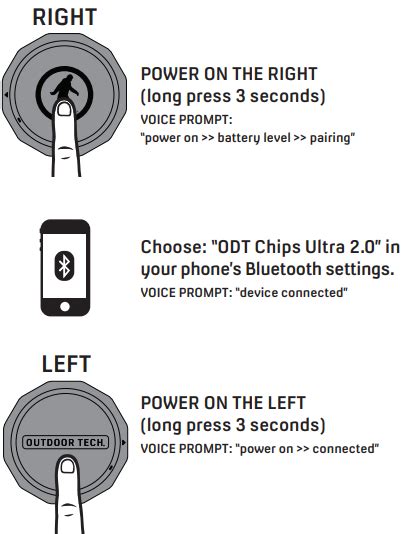 RIGHT

POWER ON THE RIGHT
(long press 3 seconds)
VOICE PROMPT:
"power on >> battery level >> pairing"

Choose: "ODT Chips Ultra 2.0" in your phone's Bluetooth settings.
VOICE PROMPT: "device connected"

LEFT

OUTDOOR TECH.

POWER ON THE LEFT
(long press 3 seconds)
VOICE PROMPT: "power on >> connected"