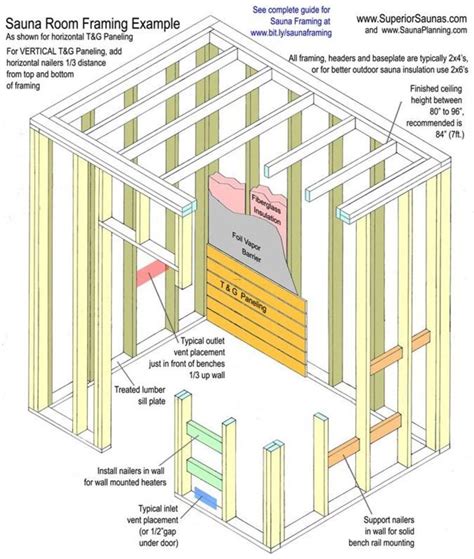 Sauna Room Framing Example
As shown for horizontal T&G Paneling

For VERTICAL T&G Paneling, add horizontal nailers 1/3 distance from top and bottom of framing

See complete guide for Sauna Framing at www.bit.ly/saunaframing

www.SuperiorSaunas.com and www.SaunaPlanning.com

All framing, headers and baseplate are typically 2x4's, or for better outdoor sauna insulation use 2x6's

Finished ceiling height between 80" to 96", recommended is 84" (7ft.)

Fiberglass Insulation

Foil Vapor Barrier

T & G Paneling

Typical outlet vent placement just in front of benches 1/3 up wall

Treated lumber sill plate

Install nailers in wall for wall mounted heaters

Typical inlet vent placement (or 1/2"gap under door)

Support nailers in wall for solid bench rail mounting