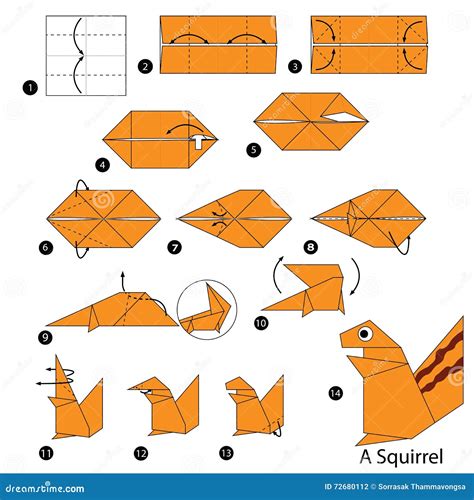 1
2
3
4
5
6
7
8
9
10
11
12
13
14
A Squirrel

dreamstime.com
ID 72680112 © Sorrasak Thammavongsa