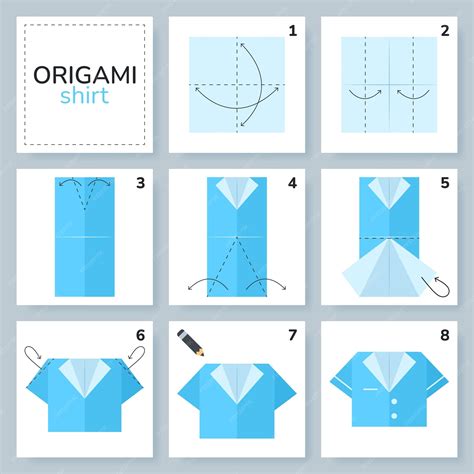 ORIGAMI
shirt

1

2

3

4

5

6

7

8