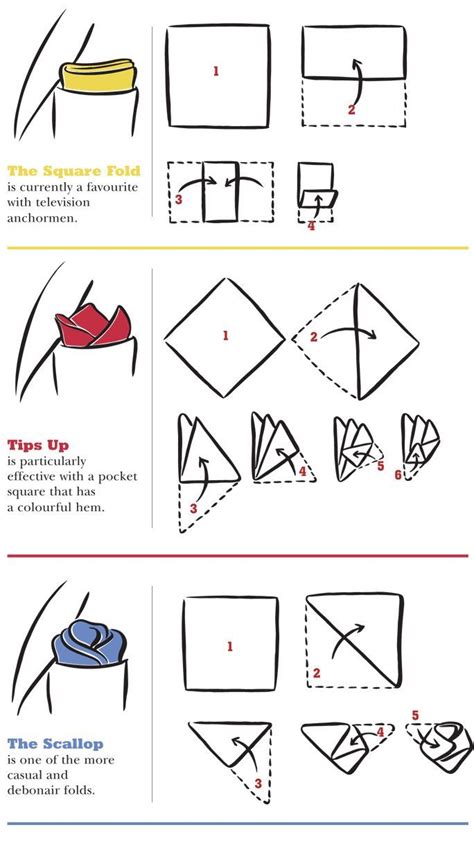 The Square Fold
is currently a favourite with television anchormen.

1

2

3

4

Tips Up
is particularly effective with a pocket square that has a colourful hem.

1

2

3

4

5

6

The Scallop
is one of the more casual and debonair folds.

1

2

3

4

5