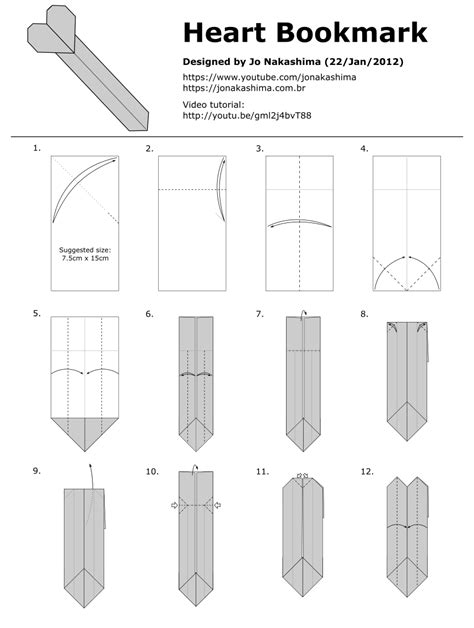 Heart Bookmark

Designed by Jo Nakashima (22/Jan/2012)

https://www.youtube.com/jonakashima
https://jonakashima.com.br

Video tutorial:
http://youtu.be/gml2j4bvT88

1.

Suggested size: 7.5cm x 15cm

2.

3.

4.

5.

6.

7.

8.

9.

10.

11.

12.