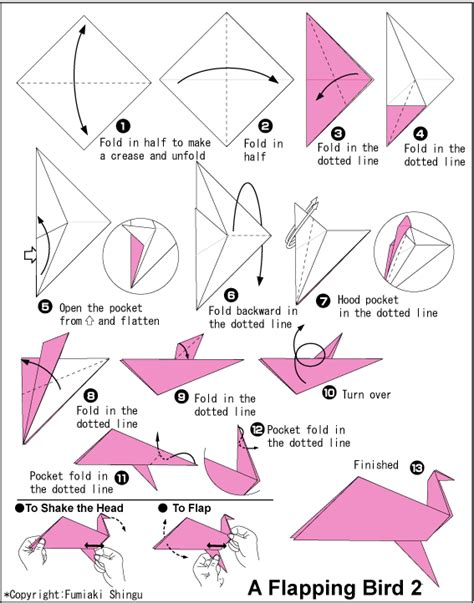 ❶ Fold in half to make a crease and unfold

❷ Fold in half

❸ Fold in the dotted line

❹ Fold in the dotted line

❺ Open the pocket from ⇧ and flatten

❻ Fold backward in the dotted line

❼ Hood pocket in the dotted line

❽ Fold in the dotted line

❾ Fold in the dotted line

❿ Turn over

⓫ Pocket fold in the dotted line

⓬ Pocket fold in the dotted line

Finished ⓭

●To Shake the Head

● To Flap

*Copyright:Fumiaki Shingu

A Flapping Bird 2