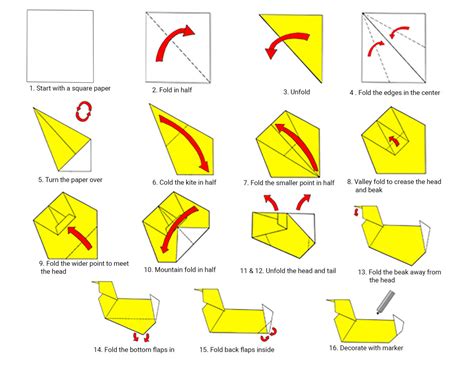 1. Start with a square paper

2. Fold in half

3. Unfold

4 . Fold the edges in the center

5. Turn the paper over

6. Cold the kite in half

7. Fold the smaller point in half

8. Valley fold to crease the head and beak

9. Fold the wider point to meet the head

10. Mountain fold in half

11 & 12. Unfold the head and tail

13. Fold the beak away from the head

14. Fold the bottom flaps in

15. Fold back flaps inside

16. Decorate with marker