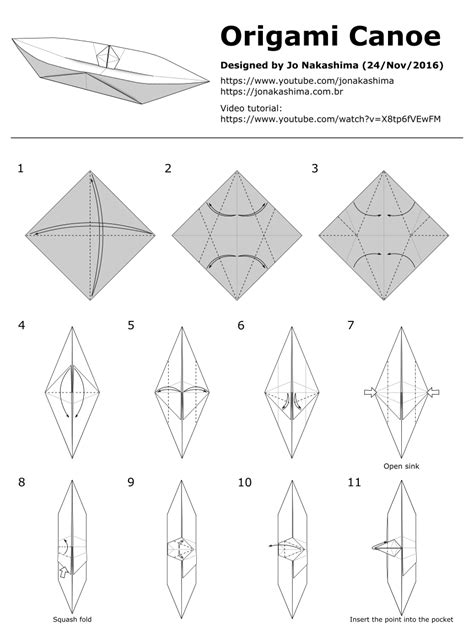 Origami Canoe

Designed by Jo Nakashima (24/Nov/2016)

https://www.youtube.com/jonakashima
https://jonakashima.com.br

Video tutorial:
https://www.youtube.com/watch?v=X8tp6fVEwFM

1

2

3

4

5

6

7

Open sink

8

Squash fold

9

10

11

Insert the point into the pocket