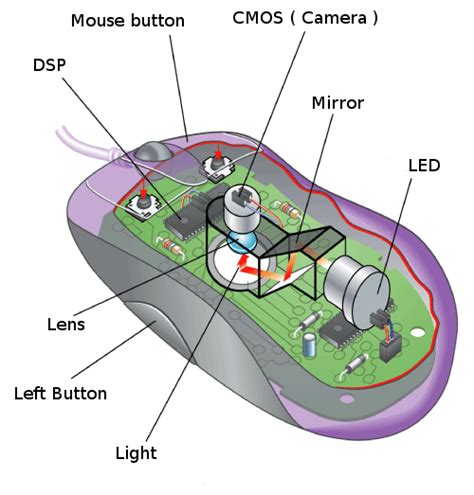 Mouse button
CMOS ( Camera )
DSP
Mirror
LED
Lens
Left Button
Light