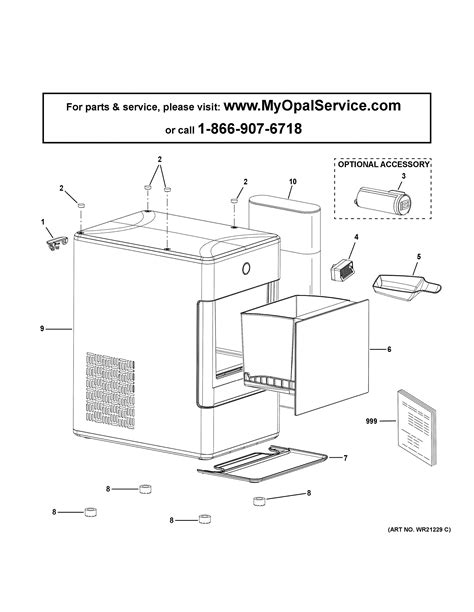 For parts & service, please visit: www.MyOpalService.com
or call 1-866-907-6718

2

2

2

10

OPTIONAL ACCESSORY

3

1

4

5

9

6

999

7

8

8

8

8

(ART NO. WR21229 C)