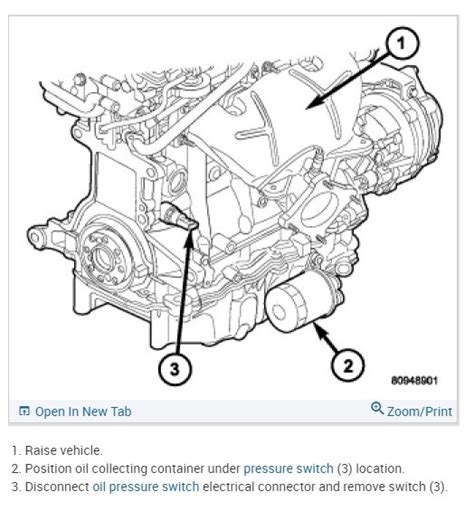 1

3

2

80948901

Open In New Tab

Zoom/Print

1. Raise vehicle.
2. Position oil collecting container under pressure switch (3) location.
3. Disconnect oil pressure switch electrical connector and remove switch (3).