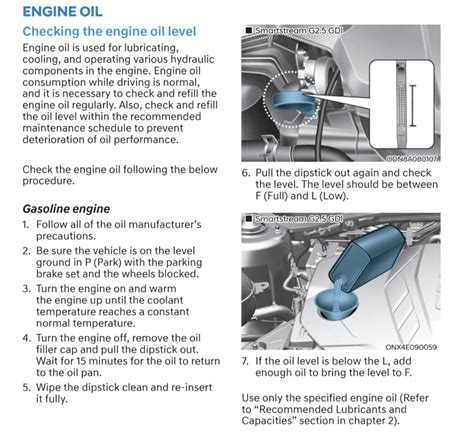 ENGINE OIL

Checking the engine oil level

Engine oil is used for lubricating, cooling, and operating various hydraulic components in the engine. Engine oil consumption while driving is normal, and it is necessary to check and refill the engine oil regularly. Also, check and refill the oil level within the recommended maintenance schedule to prevent deterioration of oil performance.

Check the engine oil following the below procedure.

Gasoline engine

1. Follow all of the oil manufacturer's precautions.
2. Be sure the vehicle is on the level ground in P (Park) with the parking brake set and the wheels blocked.
3. Turn the engine on and warm the engine up until the coolant temperature reaches a constant normal temperature.
4. Turn the engine off, remove the oil filler cap and pull the dipstick out. Wait for 15 minutes for the oil to return to the oil pan.
5. Wipe the dipstick clean and re-insert it fully.

■ Smartstream G2.5 GDI

ODN8A080107

6. Pull the dipstick out again and check the level. The level should be between F (Full) and L (Low).

■ Smartstream G2.5 GDI

ONX4E090059

7. If the oil level is below the L, add enough oil to bring the level to F.

Use only the specified engine oil (Refer to "Recommended Lubricants and Capacities" section in chapter 2).