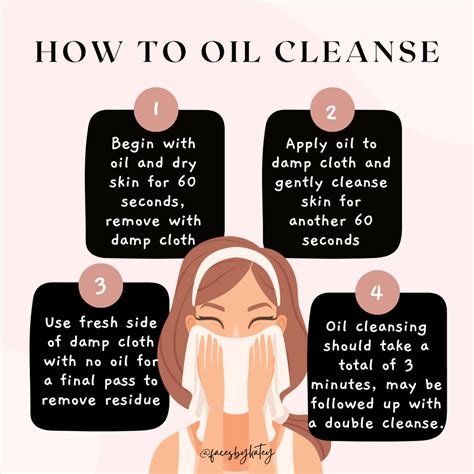 HOW TO OIL CLEANSE

1

Begin with oil and dry skin for 60 seconds, remove with damp cloth

2

Apply oil to damp cloth and gently cleanse skin for another 60 seconds

3

Use fresh side of damp cloth with no oil for a final pass to remove residue

4

Oil cleansing should take a total of 3 minutes, may be followed up with a double cleanse.

@facesbykatey