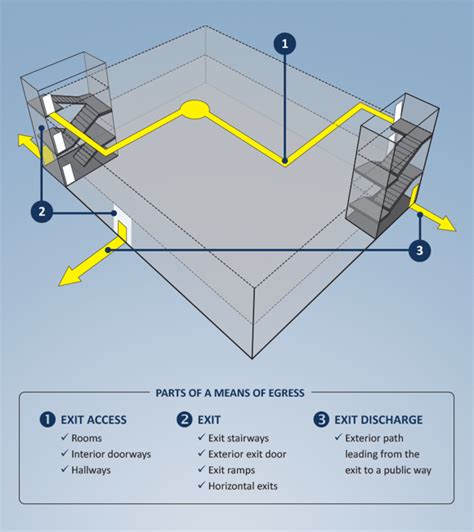 1

2

3

PARTS OF A MEANS OF EGRESS

1 EXIT ACCESS
✓ Rooms
✓ Interior doorways
✓ Hallways

2 EXIT
✓ Exit stairways
✓ Exterior exit door
✓ Exit ramps
✓ Horizontal exits

3 EXIT DISCHARGE
✓ Exterior path leading from the exit to a public way