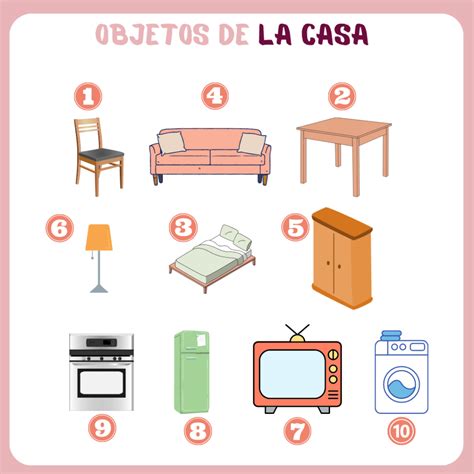 OBJETOS DE LA CASA

1

4

2

6

3

5

9

8

7

10