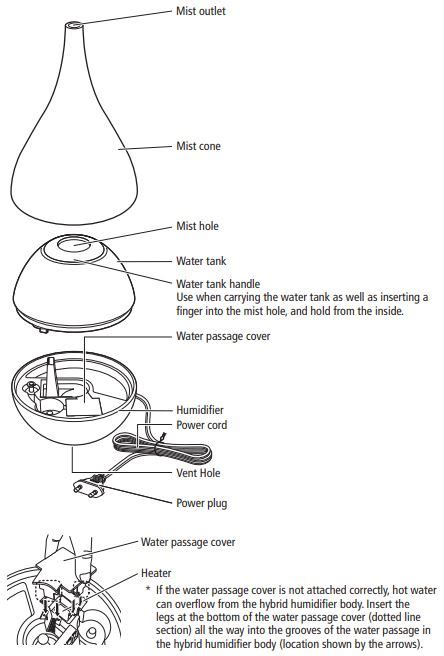 Mist outlet

Mist cone

Mist hole

Water tank

Water tank handle
Use when carrying the water tank as well as inserting a finger into the mist hole, and hold from the inside.

Water passage cover

Humidifier

Power cord

Vent Hole

Power plug

Water passage cover

Heater

* If the water passage cover is not attached correctly, hot water can overflow from the hybrid humidifier body. Insert the legs at the bottom of the water passage cover (dotted line section) all the way into the grooves of the water passage in the hybrid humidifier body (location shown by the arrows).