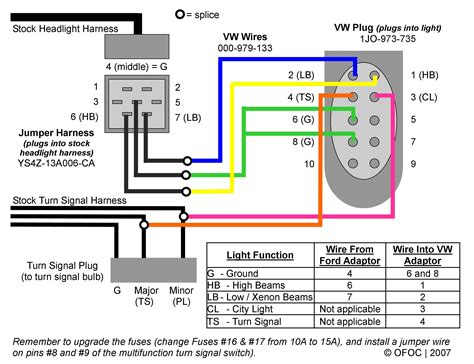 = splice

Stock Headlight Harness

4 (middle) = G

1 2
3 5
6 (HB) 7 (LB)

Jumper Harness
(plugs into stock headlight harness)
YS4Z-13A006-CA

VW Wires
000-979-133

VW Plug (plugs into light)
1JO-973-735

2 (LB) 1 (HB)
4 (TS) 3 (CL)
6 (G) 5
8 (G) 7
10 9

Stock Turn Signal Harness

Turn Signal Plug
(to turn signal bulb)

G Major (TS) Minor (PL)

| Light Function | Wire From Ford Adaptor | Wire Into VW Adaptor |
|---|---|---|
| G - Ground | 4 | 6 and 8 |
| HB - High Beams | 6 | 1 |
| LB - Low / Xenon Beams | 7 | 2 |
| CL - City Light | Not applicable | 3 |
| TS - Turn Signal | Not applicable | 4 |

Remember to upgrade the fuses (change Fuses #16 & #17 from 10A to 15A), and install a jumper wire on pins #8 and #9 of the multifunction turn signal switch).

© OFOC | 2007