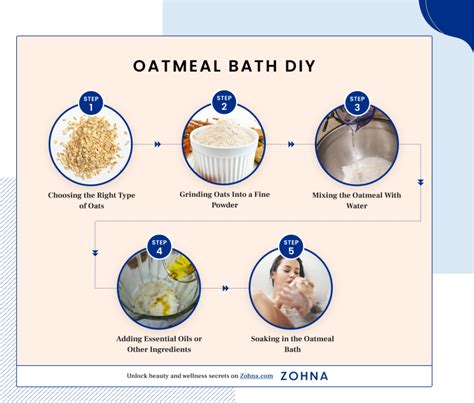 OATMEAL BATH DIY

STEP 1
Choosing the Right Type of Oats

STEP 2
Grinding Oats Into a Fine Powder

STEP 3
Mixing the Oatmeal With Water

STEP 4
Adding Essential Oils or Other Ingredients

STEP 5
Soaking in the Oatmeal Bath

Unlock beauty and wellness secrets on Zohna.com ZOHNA