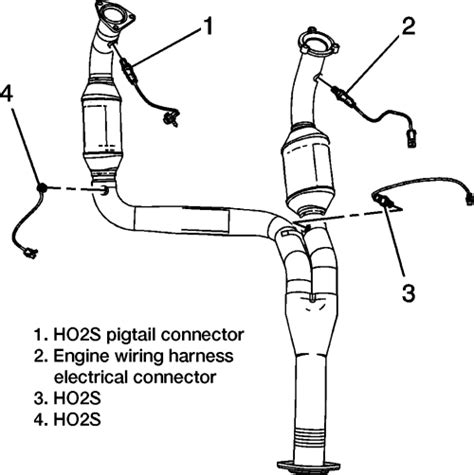 1
2
4
3

1. HO2S pigtail connector
2. Engine wiring harness electrical connector
3. HO2S
4. HO2S