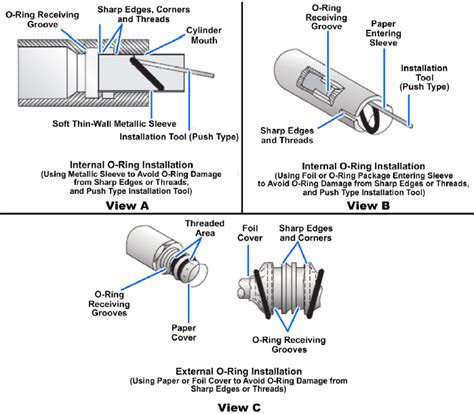 O-Ring Receiving Groove

Sharp Edges, Corners and Threads

Cylinder Mouth

Soft Thin-Wall Metallic Sleeve

Installation Tool (Push Type)

Internal O-Ring Installation
(Using Metallic Sleeve to Avoid O-Ring Damage from Sharp Edges or Threads, and Push Type Installation Tool)

View A

O-Ring Receiving Groove

Paper Entering Sleeve

Installation Tool (Push Type)

Sharp Edges and Threads

Internal O-Ring Installation
(Using Foil or O-Ring Package Entering Sleeve to Avoid O-Ring Damage from Sharp Edges or Threads, and Push Type Installation Tool)

View B

Threaded Area

O-Ring Receiving Grooves

Paper Cover

Foil Cover

Sharp Edges and Corners

O-Ring Receiving Grooves

External O-Ring Installation
(Using Paper or Foil Cover to Avoid O-Ring Damage from Sharp Edges or Threads)

View C