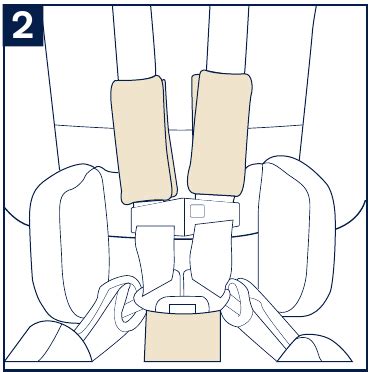 2